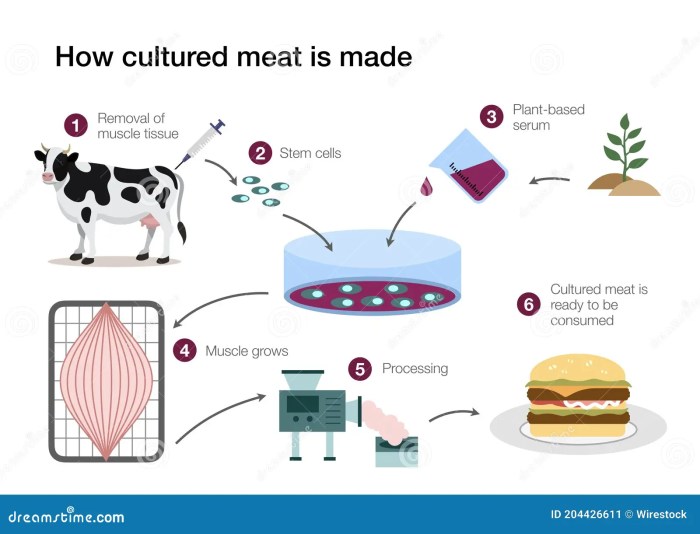 How cultured meat is made

1 Removal of muscle tissue

2 Stem cells

3 Plant-based serum

4 Muscle grows

5 Processing

6 Cultured meat is ready to be consumed

dreamstime.com

ID 204426611 © Wirestock